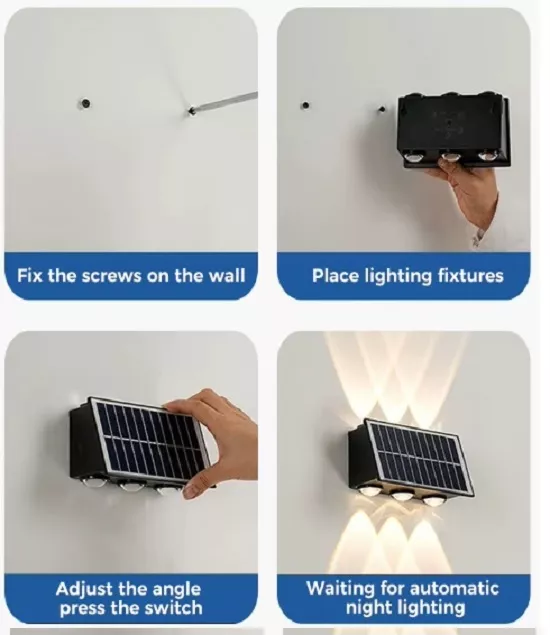 Fix the screws on the wall

Place lighting fixtures

Adjust the angle press the switch

Waiting for automatic night lighting