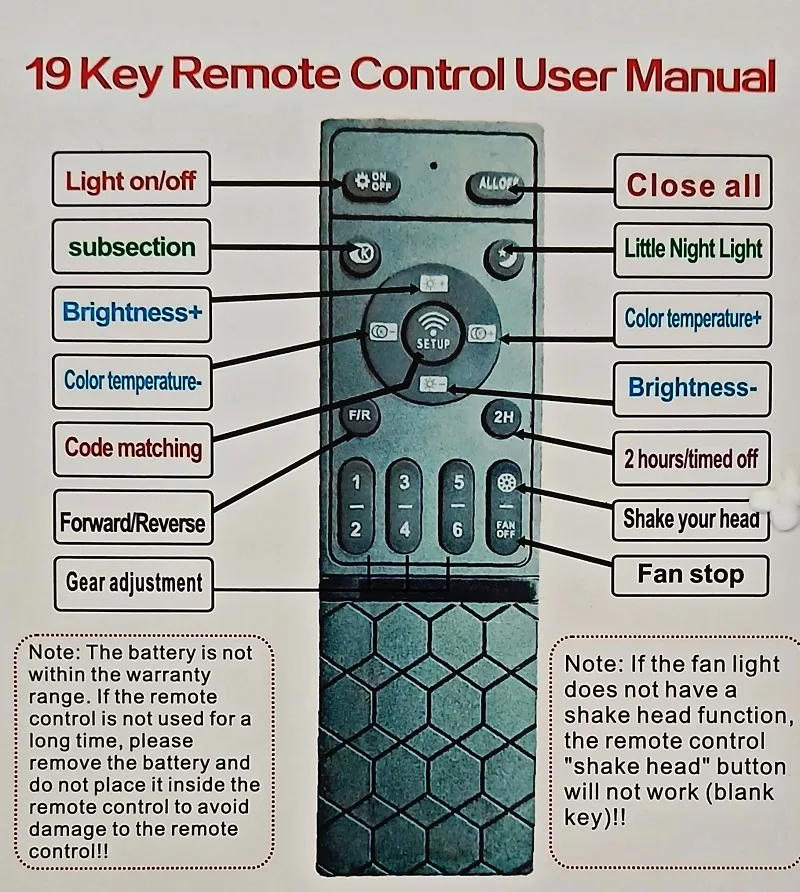 19 Key Remote Control User Manual

Light on/off

subsection

Brightness+

Color temperature-

Code matching

Forward/Reverse

Gear adjustment

ON OFF

ALLOFF

SETUP

F/R

2H

1 — 2

3 — 4

5 — 6

FAN OFF

Close all

Little Night Light

Color temperature+

Brightness-

2 hours/timed off

Shake your head

Fan stop

Note: The battery is not within the warranty range. If the remote control is not used for a long time, please remove the battery and do not place it inside the remote control to avoid damage to the remote control!!

Note: If the fan light does not have a shake head function, the remote control "shake head" button will not work (blank key)!!